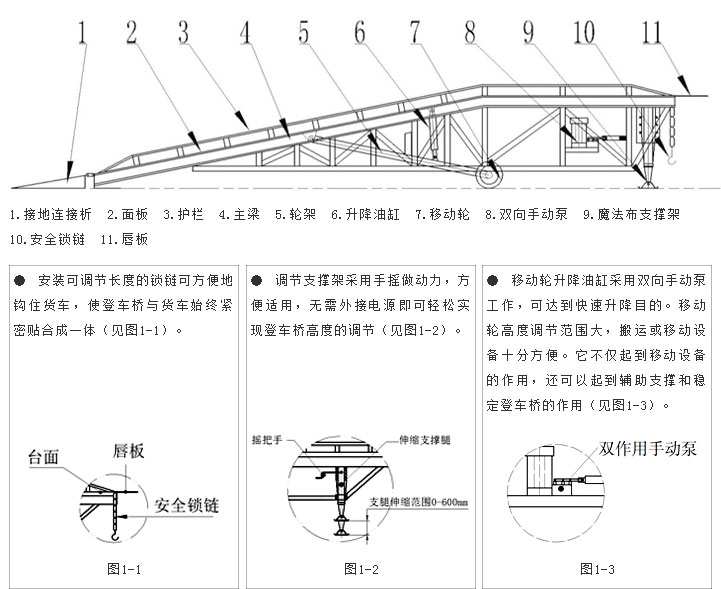 1 2 3 4 5 6 7 8 9 10 11

1.接地连接析 2.面板 3.护栏 4.主梁 5.轮架 6.升降油缸 7.移动轮 8.双向手动泵 9.魔法布支撑架 10.安全锁链 11.唇板

● 安装可调节长度的锁链可方便地钩住货车，使登车桥与货车始终紧密贴合成一体（见图1-1）。

台面
唇板
安全锁链

图1-1

● 调节支撑架采用手摇做动力，方便适用，无需外接电源即可轻松实现登车桥高度的调节（见图1-2）。

摇把手
伸缩支撑腿
支腿伸缩范围0-600mm

图1-2

● 移动轮升降油缸采用双向手动泵工作，可达到快速升降目的。移动轮高度调节范围大，搬运或移动设备十分方便。它不仅起到移动设备的作用，还可以起到辅助支撑和稳定登车桥的作用（见图1-3）。

双作用手动泵

图1-3