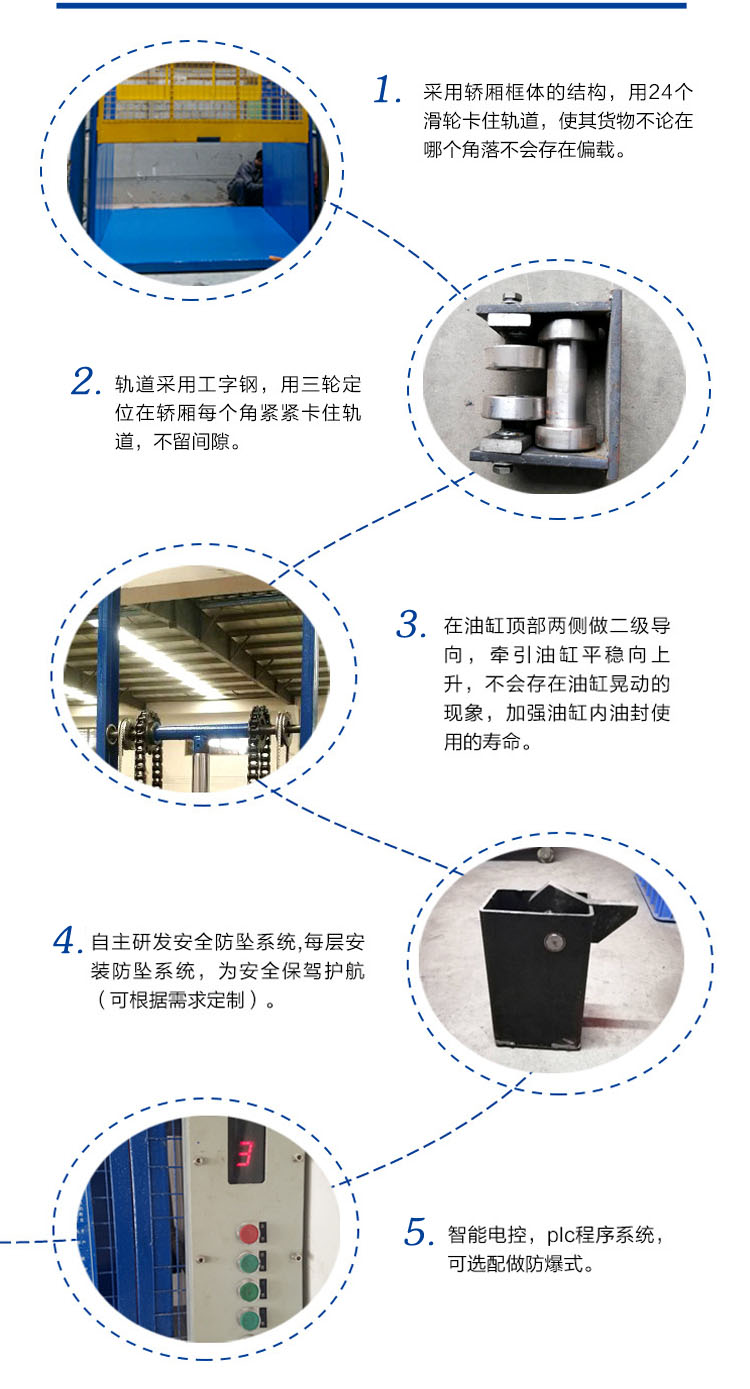 1. 采用轿厢框体的结构，用24个滑轮卡住轨道，使其货物不论在哪个角落不会存在偏载。

2. 轨道采用工字钢，用三轮定位在轿厢每个角紧紧卡住轨道，不留间隙。

3. 在油缸顶部两侧做二级导向，牵引油缸平稳向上升，不会存在油缸晃动的现象，加强油缸内油封使用的寿命。

4. 自主研发安全防坠系统,每层安装防坠系统，为安全保驾护航（可根据需求定制）。

3

5. 智能电控，plc程序系统，可选配做防爆式。