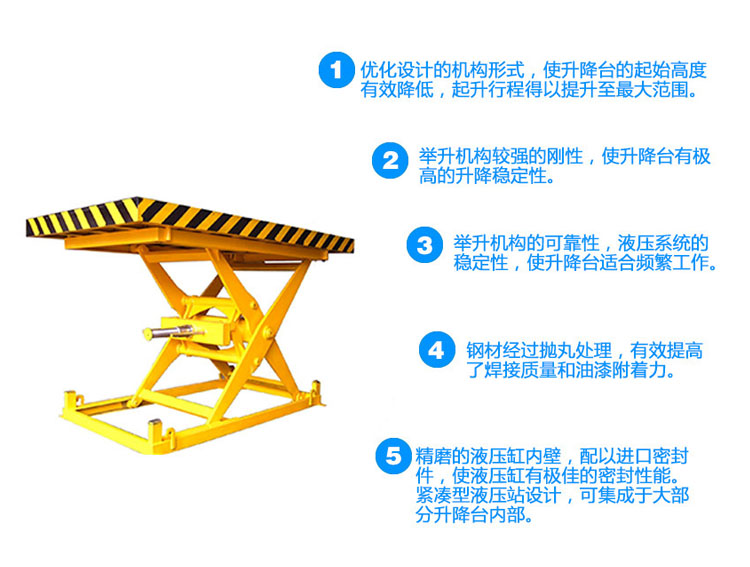 1 优化设计的机构形式，使升降台的起始高度有效降低，起升行程得以提升至最大范围。

2 举升机构较强的刚性，使升降台有极高的升降稳定性。

3 举升机构的可靠性，液压系统的稳定性，使升降台适合频繁工作。

4 钢材经过抛丸处理，有效提高了焊接质量和油漆附着力。

5 精磨的液压缸内壁，配以进口密封件，使液压缸有极佳的密封性能。紧凑型液压站设计，可集成于大部分升降台内部。