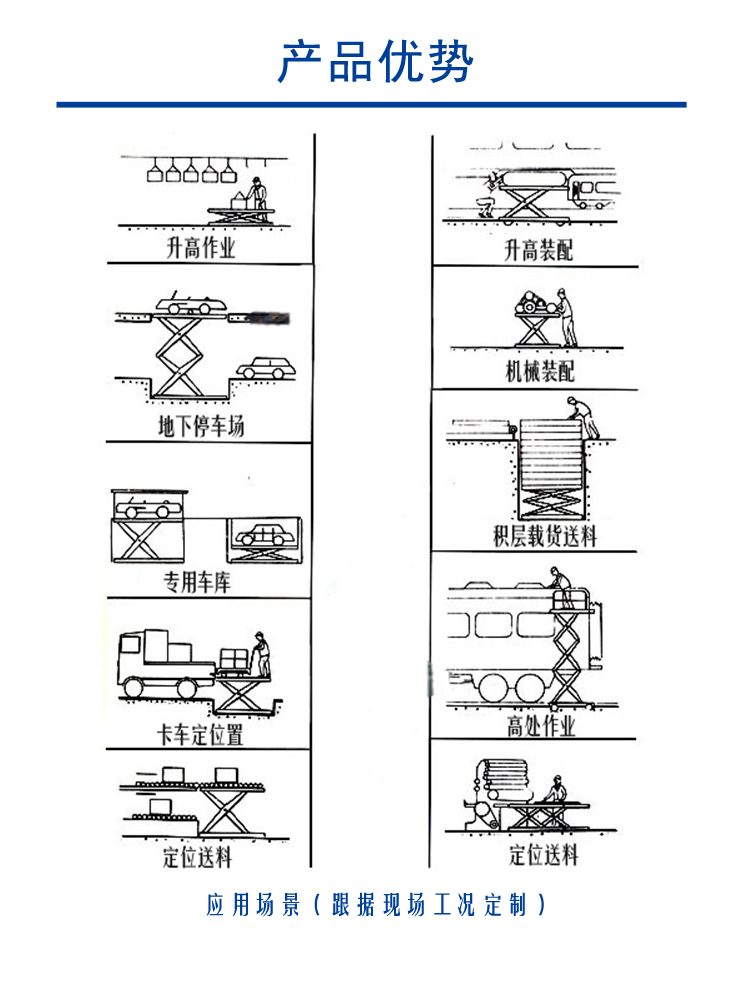 产品优势

升高作业

地下停车场

专用车库

卡车定位置

定位送料

升高装配

机械装配

积层载货送料

高处作业

定位送料

应用场景（跟据现场工况定制）